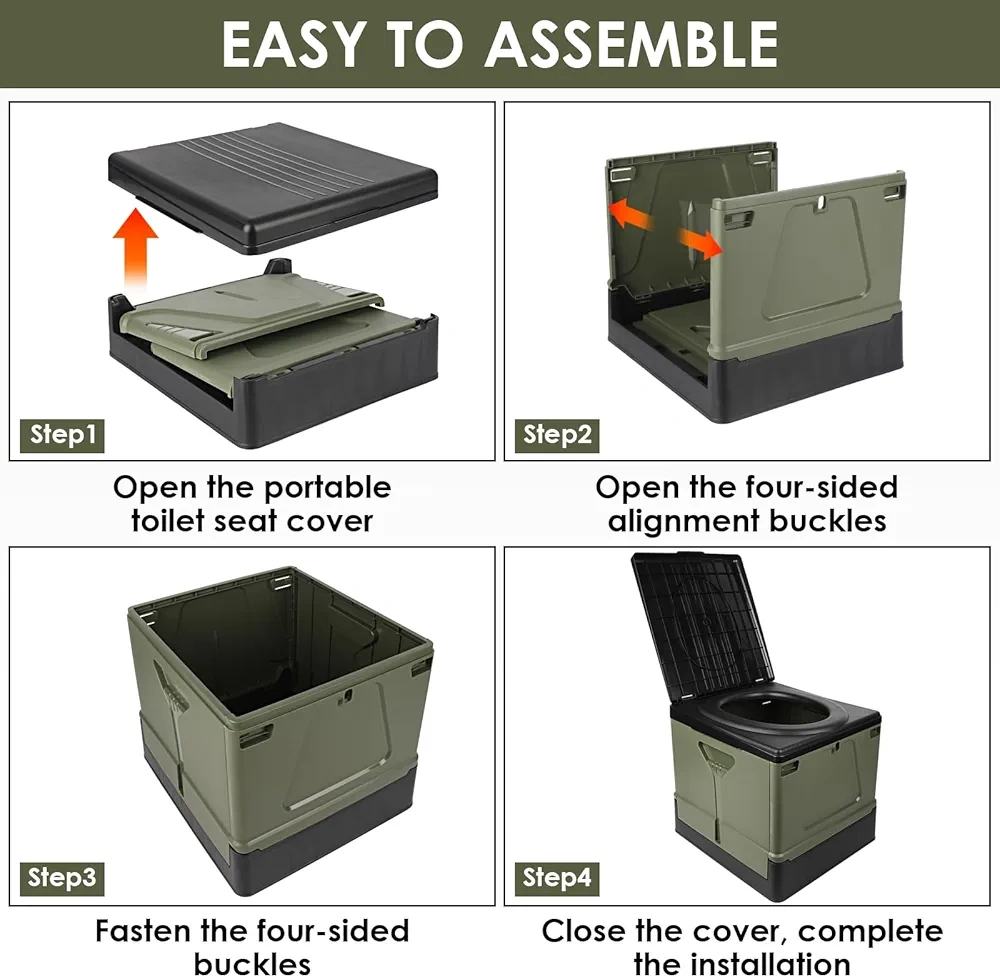 EASY TO ASSEMBLE

Step1

Open the portable toilet seat cover

Step2

Open the four-sided alignment buckles

Step3

Fasten the four-sided buckles

Step4

Close the cover, complete the installation